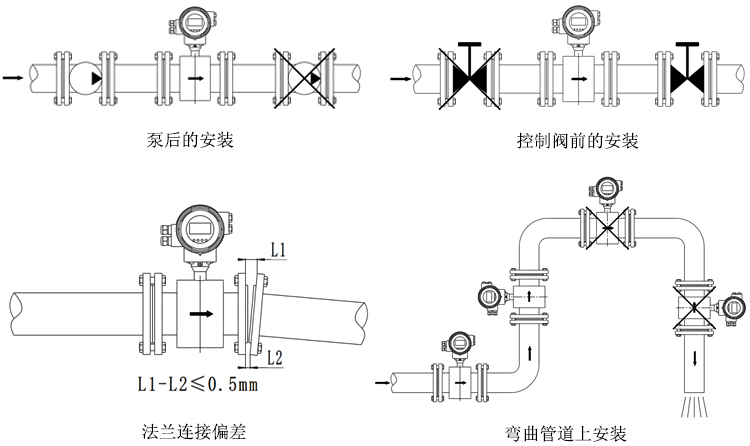 泵后的安装

控制阀前的安装

L1

L2

L1-L2≤0.5mm

法兰连接偏差

弯曲管道上安装